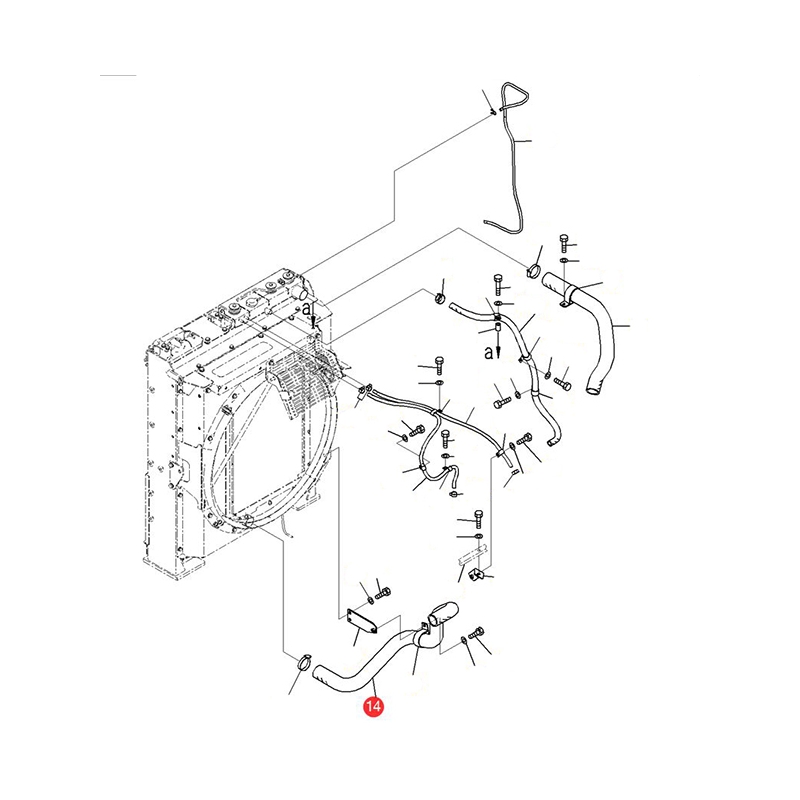 a
a
14