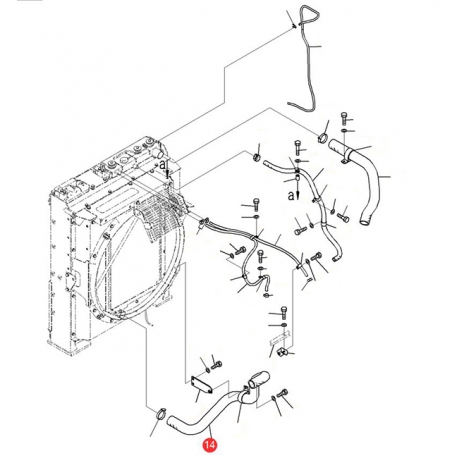 a
a
14